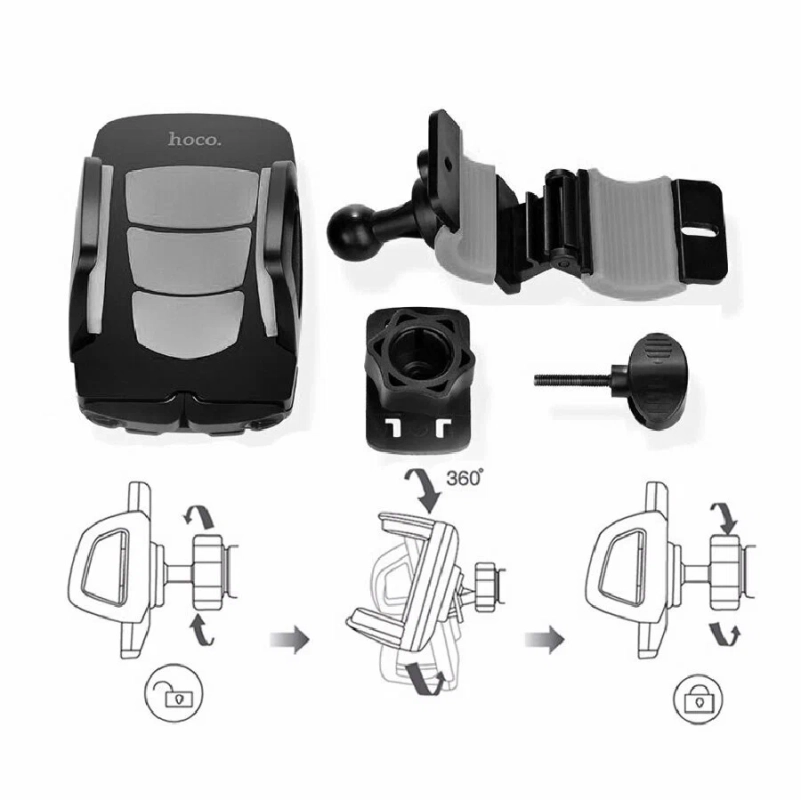 hoco.

360°