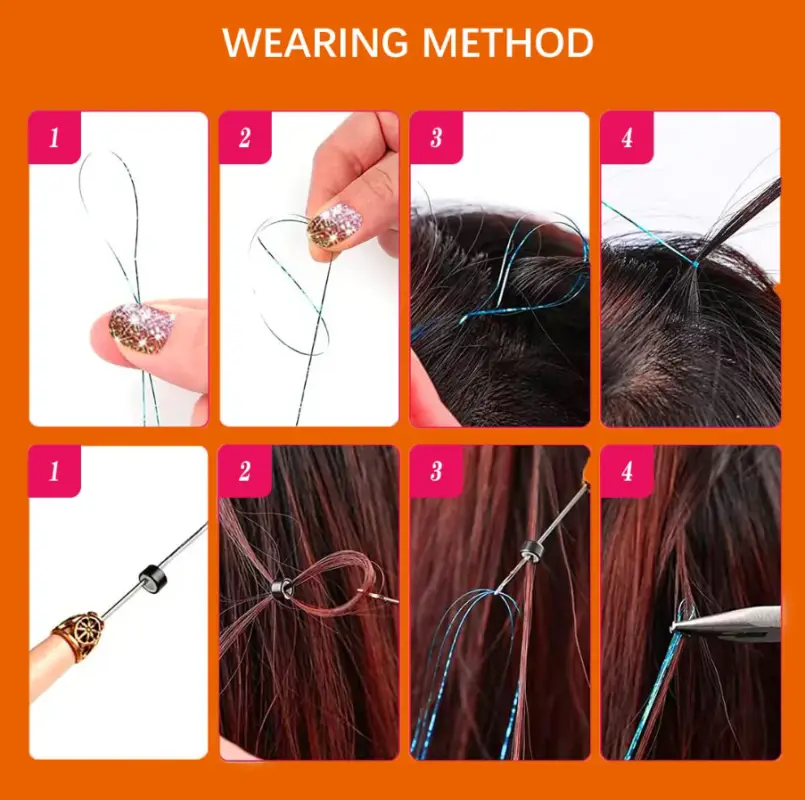 WEARING METHOD

1

2

3

4

1

2

3

4