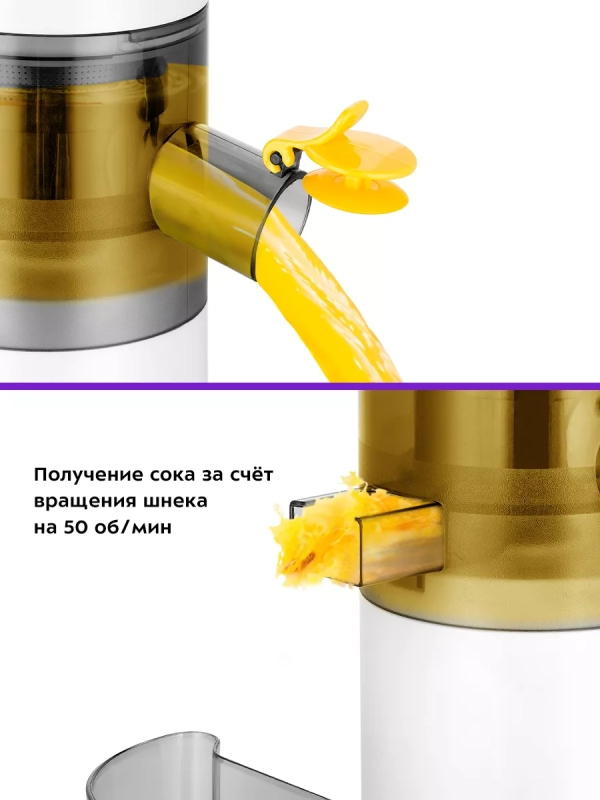 Получение сока за счёт вращения шнека на 50 об/мин