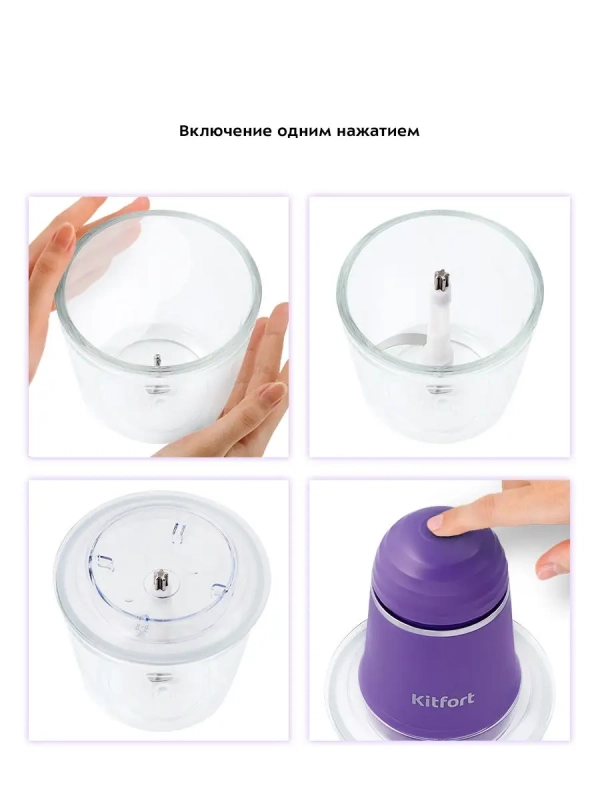 Включение одним нажатием

Kitfort