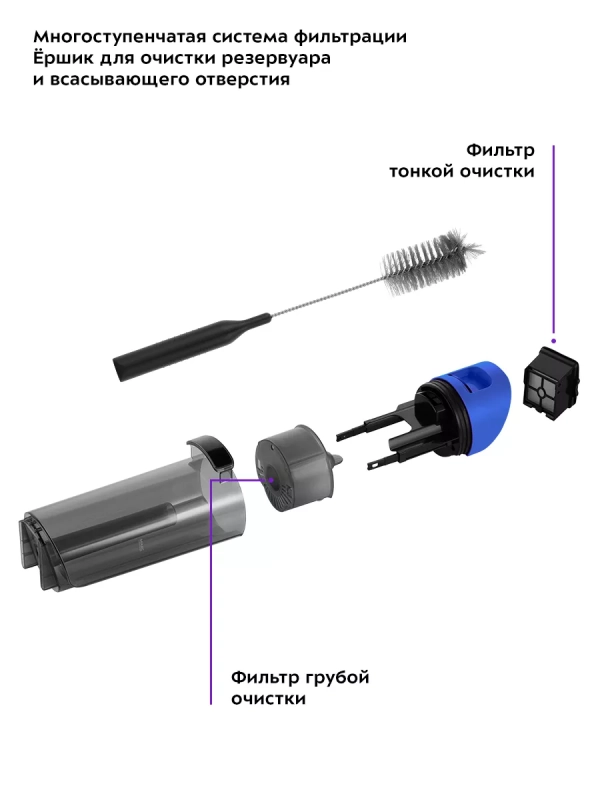 Многоступенчатая система фильтрации
Ёршик для очистки резервуара
и всасывающего отверстия

Фильтр
тонкой очистки

Фильтр грубой
очистки