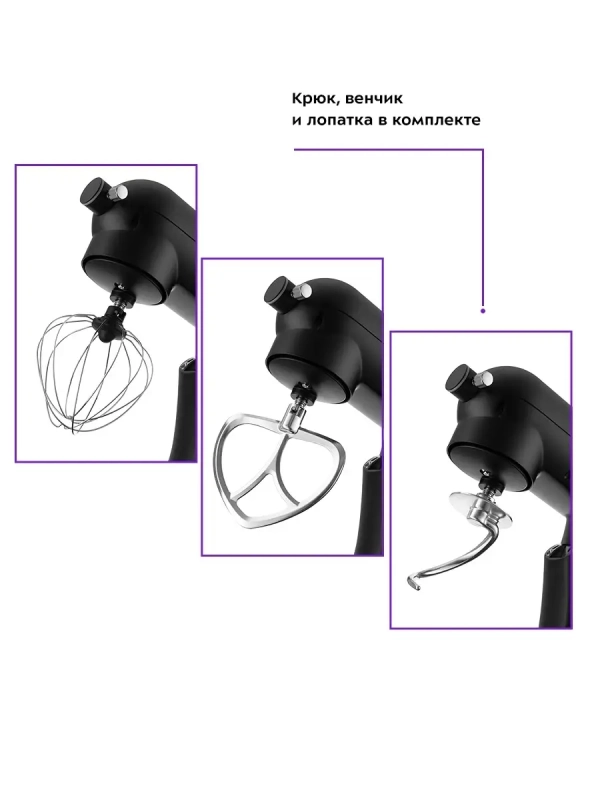 Крюк, венчик
и лопатка в комплекте