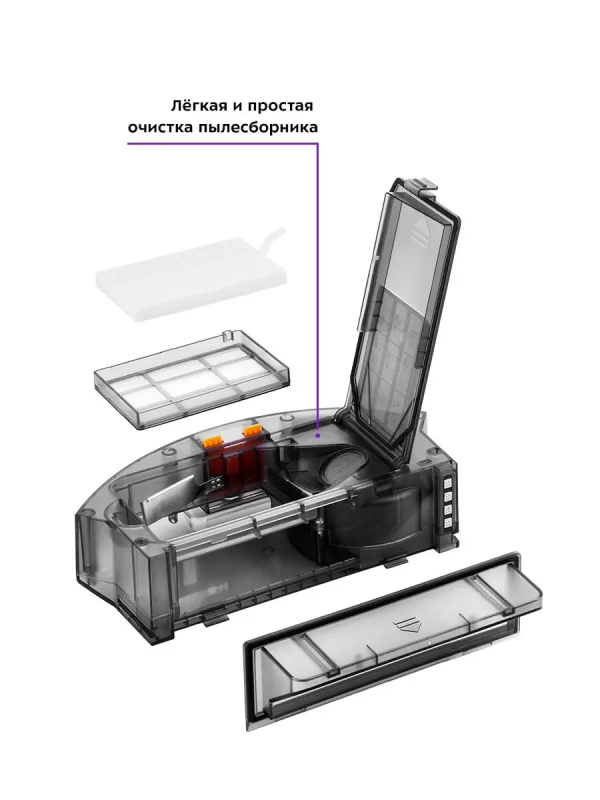 Лёгкая и простая очистка пылесборника