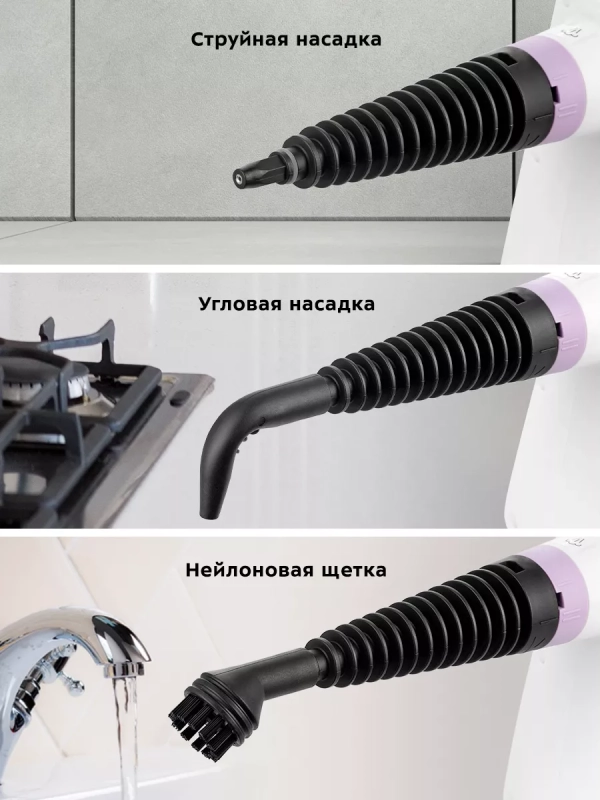 Струйная насадка

Угловая насадка

Нейлоновая щетка