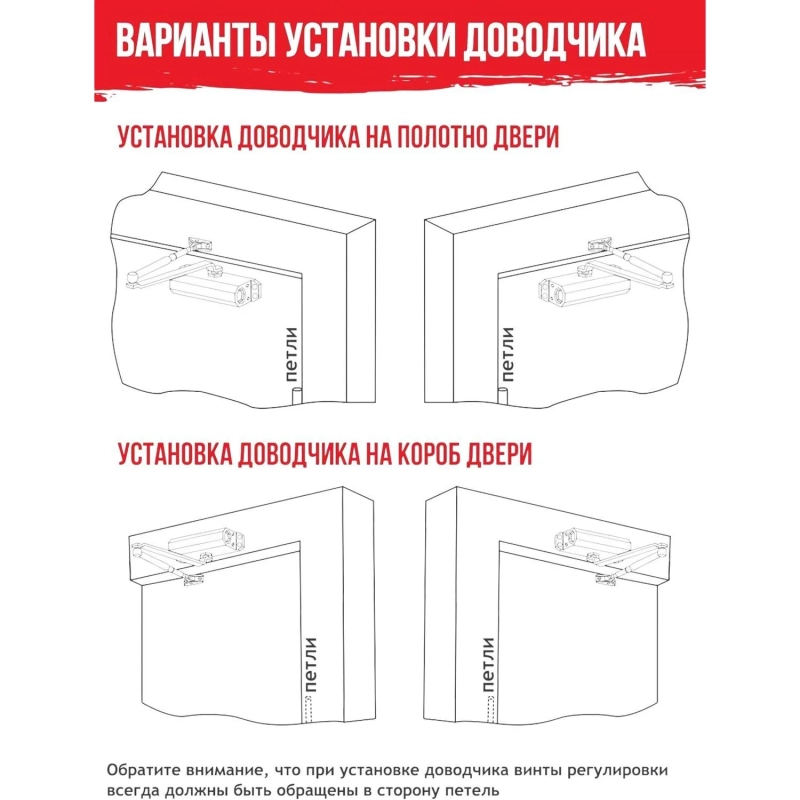 ВАРИАНТЫ УСТАНОВКИ ДОВОДЧИКА

УСТАНОВКА ДОВОДЧИКА НА ПОЛОТНО ДВЕРИ

петли

петли

УСТАНОВКА ДОВОДЧИКА НА КОРОБ ДВЕРИ

петли

петли

Обратите внимание, что при установке доводчика винты регулировки всегда должны быть обращены в сторону петель