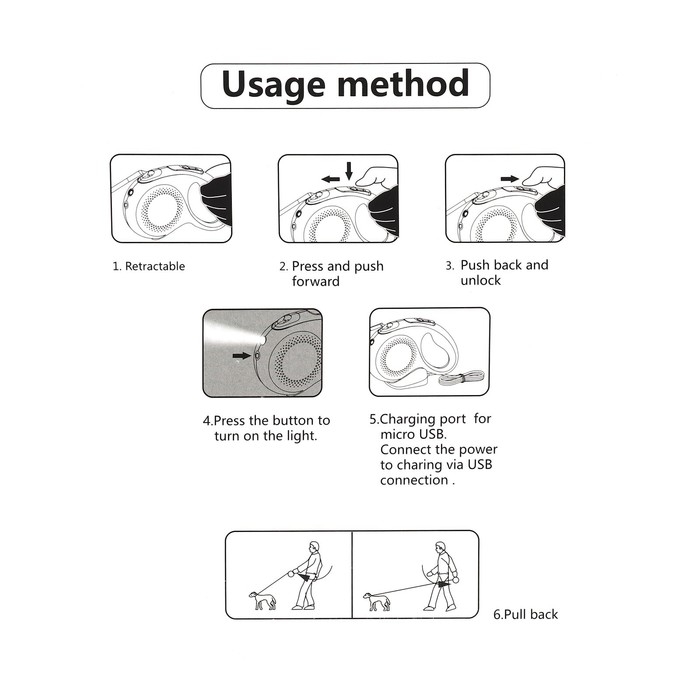 Usage method

1. Retractable

2. Press and push forward

3. Push back and unlock

4.Press the button to turn on the light.

5.Charging port for micro USB. Connect the power to charing via USB connection .

6.Pull back