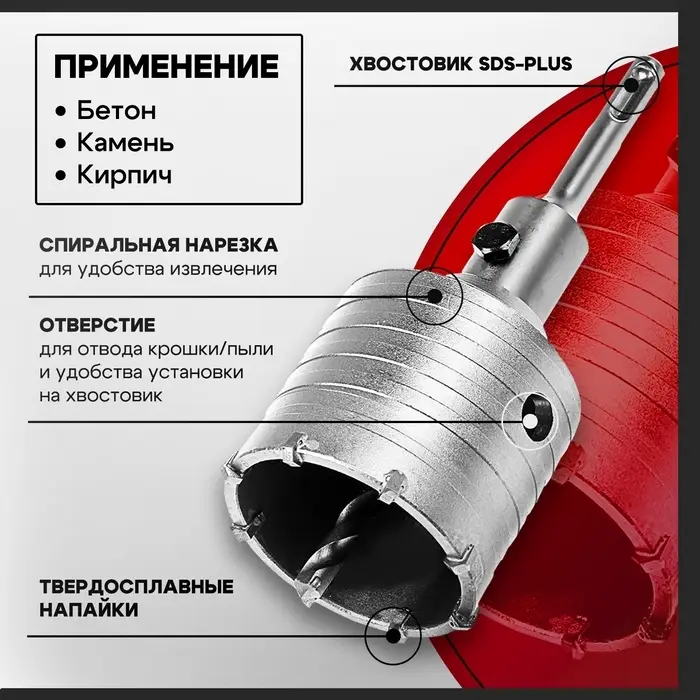 ПРИМЕНЕНИЕ
• Бетон
• Камень
• Кирпич

ХВОСТОВИК SDS-PLUS

СПИРАЛЬНАЯ НАРЕЗКА
для удобства извлечения

ОТВЕРСТИЕ
для отвода крошки/пыли и удобства установки на хвостовик

ТВЕРДОСПЛАВНЫЕ НАПАЙКИ