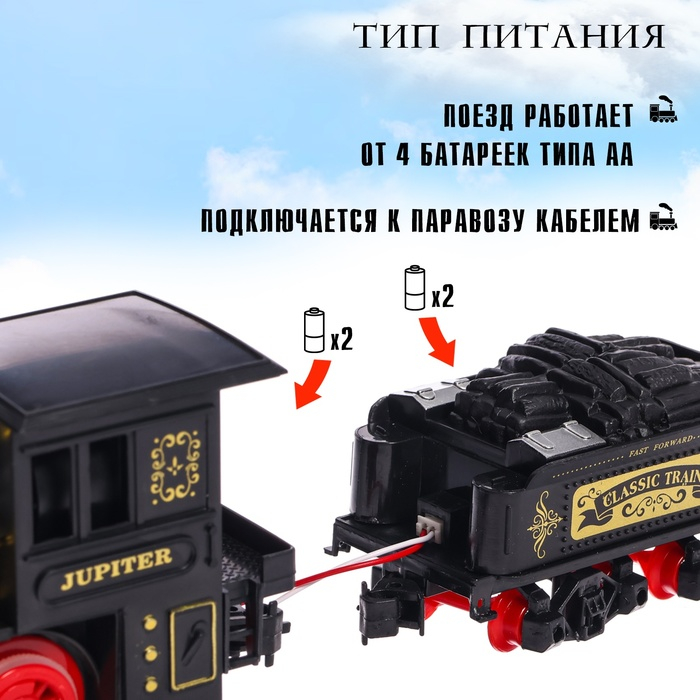 ТИП ПИТАНИЯ

ПОЕЗД РАБОТАЕТ ОТ 4 БАТАРЕЕК ТИПА АА

ПОДКЛЮЧАЕТСЯ К ПАРАВОЗУ КАБЕЛЕМ

x2

x2

JUPITER

FAST FORWARD

CLASSIC TRAIN