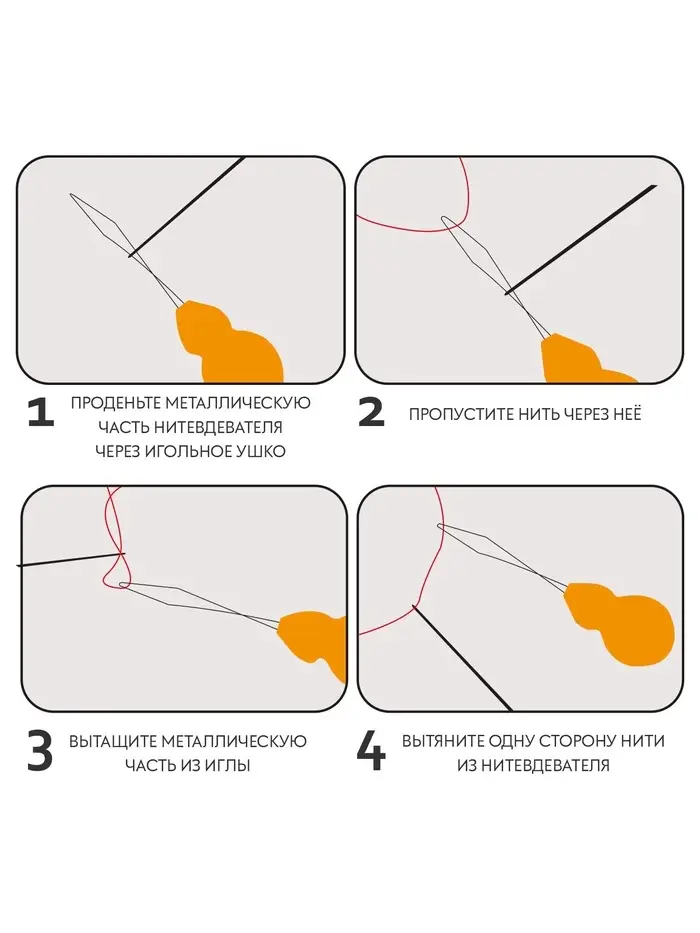 1 ПРОДЕНЬТЕ МЕТАЛЛИЧЕСКУЮ ЧАСТЬ НИТЕВДЕВАТЕЛЯ ЧЕРЕЗ ИГОЛЬНОЕ УШКО

2 ПРОПУСТИТЕ НИТЬ ЧЕРЕЗ НЕЁ

3 ВЫТАЩИТЕ МЕТАЛЛИЧЕСКУЮ ЧАСТЬ ИЗ ИГЛЫ

4 ВЫТЯНИТЕ ОДНУ СТОРОНУ НИТИ ИЗ НИТЕВДЕВАТЕЛЯ