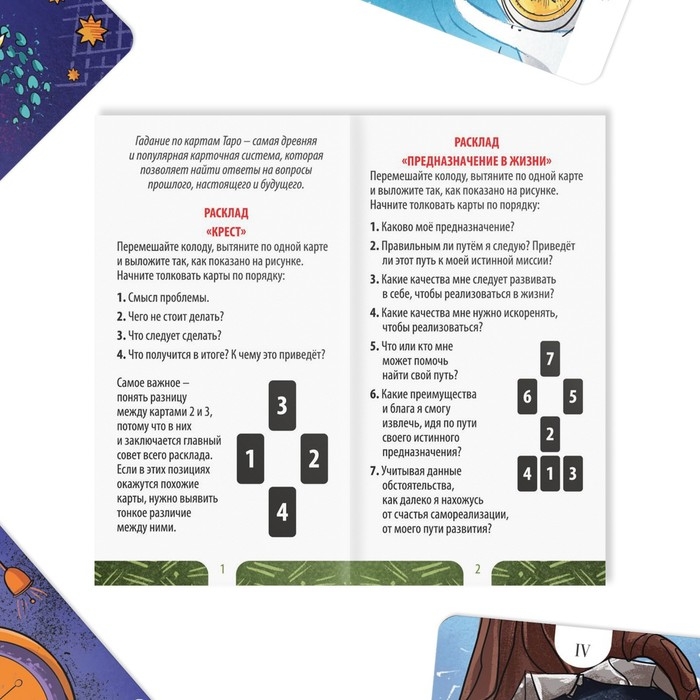 Гадание по картам Таро – самая древняя и популярная карточная система, которая позволяет найти ответы на вопросы прошлого, настоящего и будущего.

РАСКЛАД
«КРЕСТ»
Перемешайте колоду, вытяните по одной карте и выложите так, как показано на рисунке. Начните толковать карты по порядку:

1. Смысл проблемы.
2. Чего не стоит делать?
3. Что следует сделать?
4. Что получится в итоге? К чему это приведёт?

Самое важное – понять разницу между картами 2 и 3, потому что в них и заключается главный совет всего расклада. Если в этих позициях окажутся похожие карты, нужно выявить тонкое различие между ними.

3
1
2
4

1

РАСКЛАД
«ПРЕДНАЗНАЧЕНИЕ В ЖИЗНИ»
Перемешайте колоду, вытяните по одной карте и выложите так, как показано на рисунке. Начните толковать карты по порядку:

1. Каково моё предназначение?
2. Правильным ли путём я следую? Приведёт ли этот путь к моей истинной миссии?
3. Какие качества мне следует развивать в себе, чтобы реализоваться в жизни?
4. Какие качества мне нужно искоренять, чтобы реализоваться?
5. Что или кто мне может помочь найти свой путь?
6. Какие преимущества и блага я смогу извлечь, идя по пути своего истинного предназначения?
7. Учитывая данные обстоятельства, как далеко я нахожусь от счастья самореализации, от моего пути развития?

7
6
5
2
4
1
3

2

IV