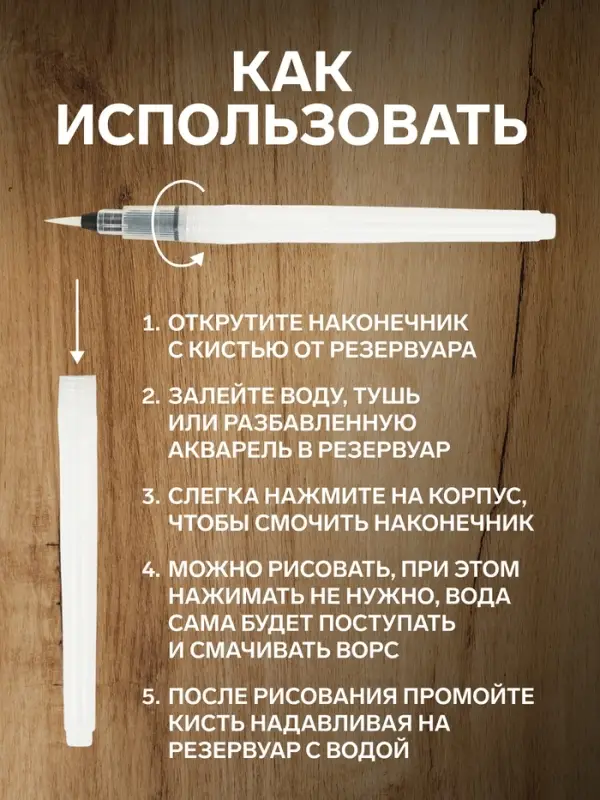 КАК ИСПОЛЬЗОВАТЬ

1. ОТКРУТИТЕ НАКОНЕЧНИК С КИСТЬЮ ОТ РЕЗЕРВУАРА

2. ЗАЛЕЙТЕ ВОДУ, ТУШЬ ИЛИ РАЗБАВЛЕННУЮ АКВАРЕЛЬ В РЕЗЕРВУАР

3. СЛЕГКА НАЖМИТЕ НА КОРПУС, ЧТОБЫ СМОЧИТЬ НАКОНЕЧНИК

4. МОЖНО РИСОВАТЬ, ПРИ ЭТОМ НАЖИМАТЬ НЕ НУЖНО, ВОДА САМА БУДЕТ ПОСТУПАТЬ И СМАЧИВАТЬ ВОРС

5. ПОСЛЕ РИСОВАНИЯ ПРОМОЙТЕ КИСТЬ НАДАВЛИВАЯ НА РЕЗЕРВУАР С ВОДОЙ