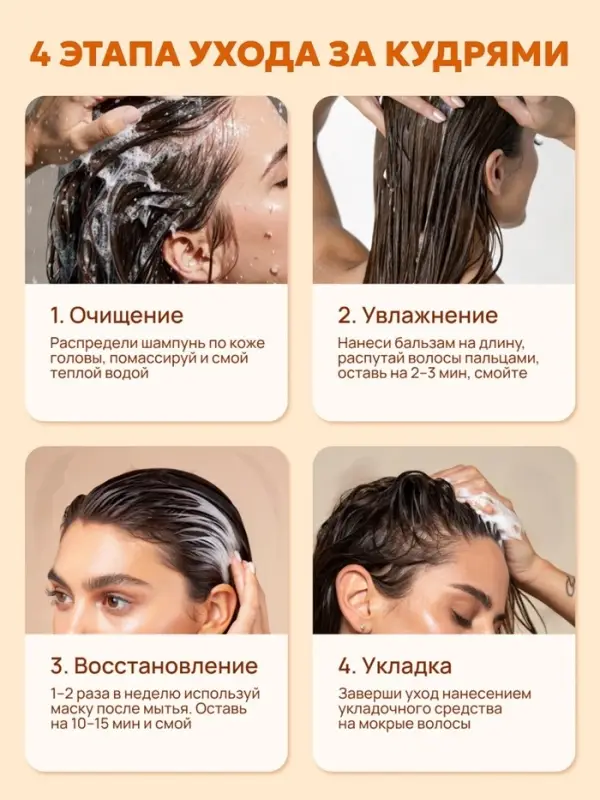 4 ЭТАПА УХОДА ЗА КУДРЯМИ

1. Очищение
Распредели шампунь по коже головы, помассируй и смой теплой водой

2. Увлажнение
Нанеси бальзам на длину, распутай волосы пальцами, оставь на 2-3 мин, смойте

3. Восстановление
1-2 раза в неделю используй маску после мытья. Оставь на 10-15 мин и смой

4. Укладка
Заверши уход нанесением укладочного средства на мокрые волосы