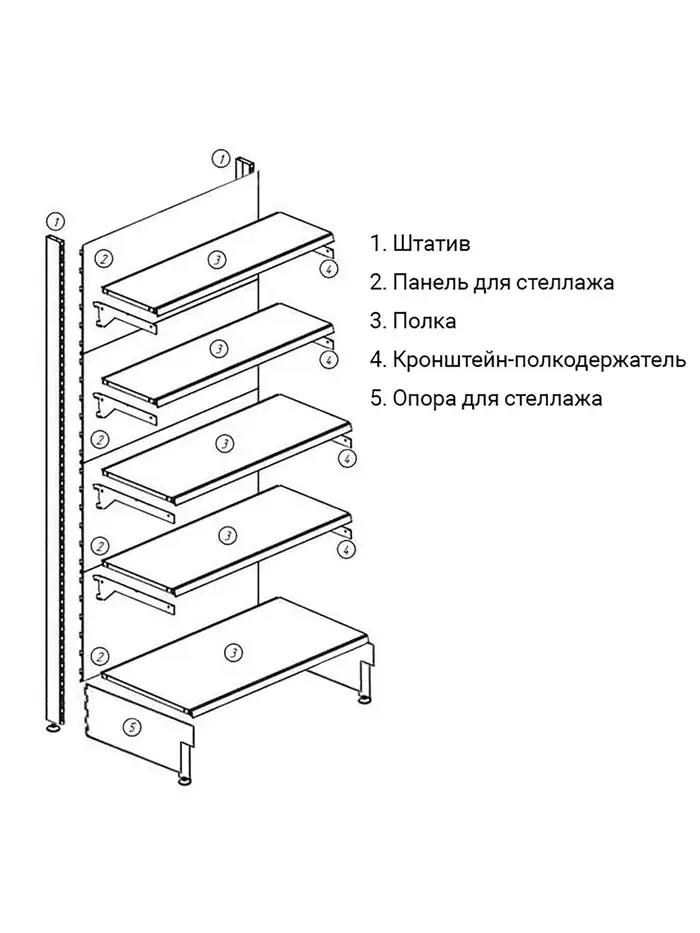 1
1
2
3
4
3
4
2
3
4
2
3
4
2
3
5

1. Штатив
2. Панель для стеллажа
3. Полка
4. Кронштейн-полкодержатель
5. Опора для стеллажа