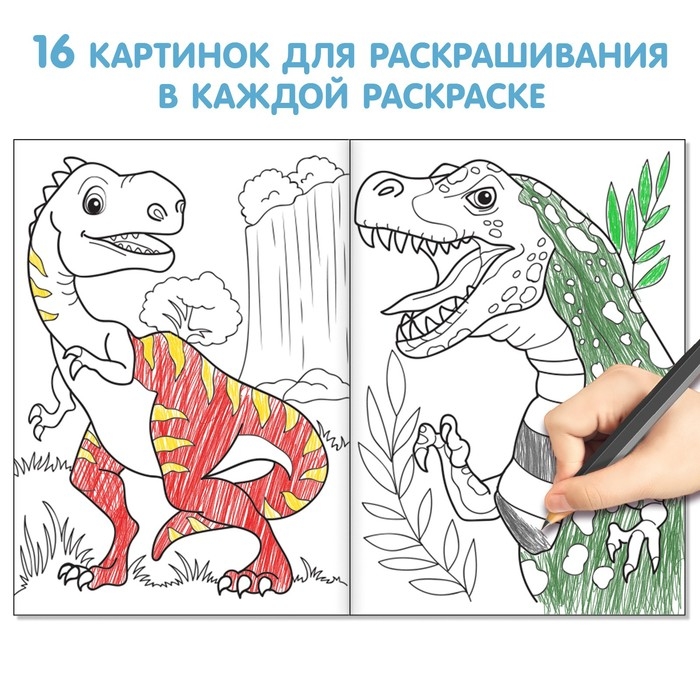 16 КАРТИНОК ДЛЯ РАСКРАШИВАНИЯ В КАЖДОЙ РАСКРАСКЕ