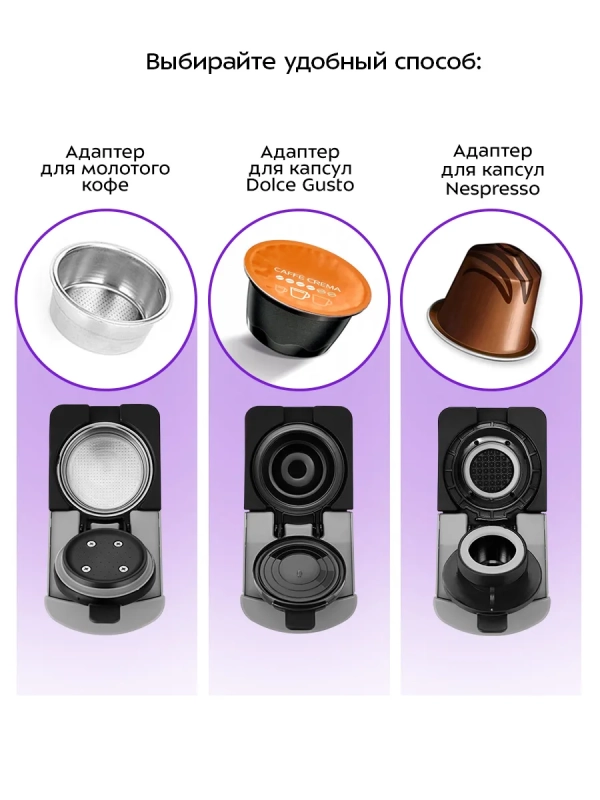 Выбирайте удобный способ:

Адаптер для молотого кофе

Адаптер для капсул Dolce Gusto

Адаптер для капсул Nespresso

CAFFE CREMA