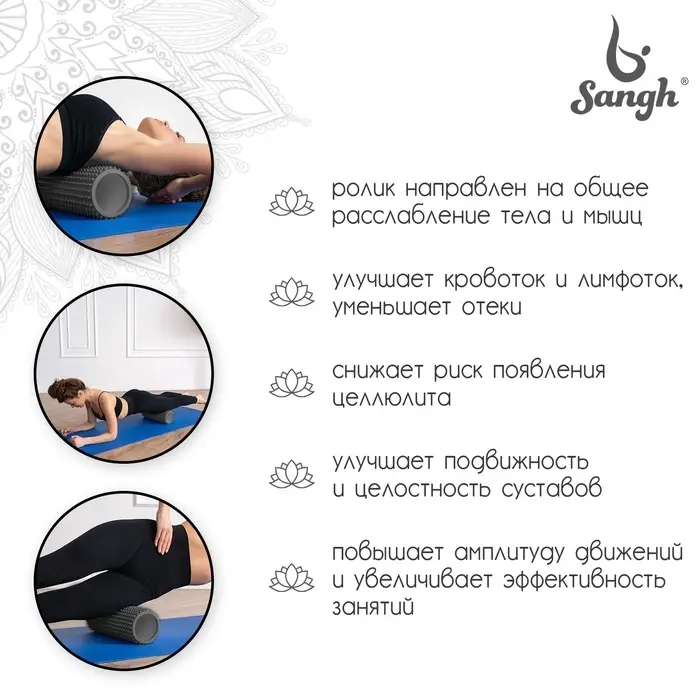 Sangh®

ролик направлен на общее расслабление тела и мышц

улучшает кровоток и лимфоток, уменьшает отеки

снижает риск появления целлюлита

улучшает подвижность и целостность суставов

повышает амплитуду движений и увеличивает эффективность занятий