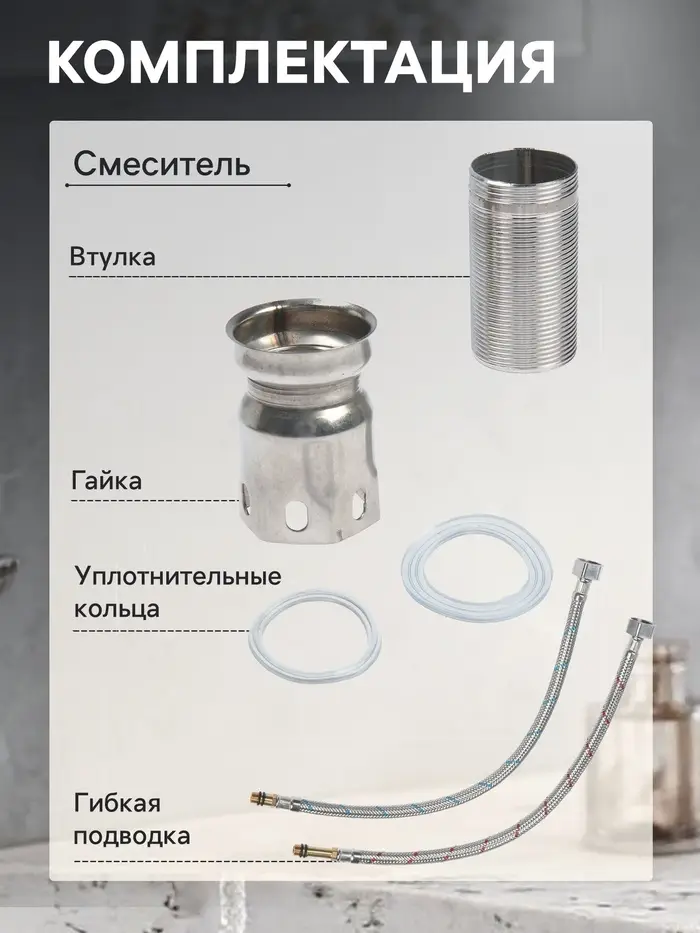 КОМПЛЕКТАЦИЯ

Смеситель

Втулка

Гайка

Уплотнительные кольца

Гибкая подводка