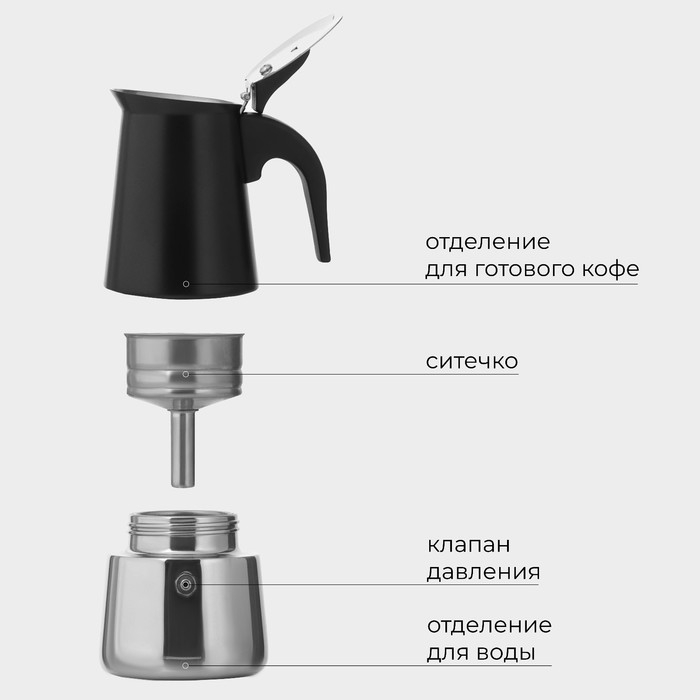 отделение
для готового кофе

ситечко

клапан
давления

отделение
для воды