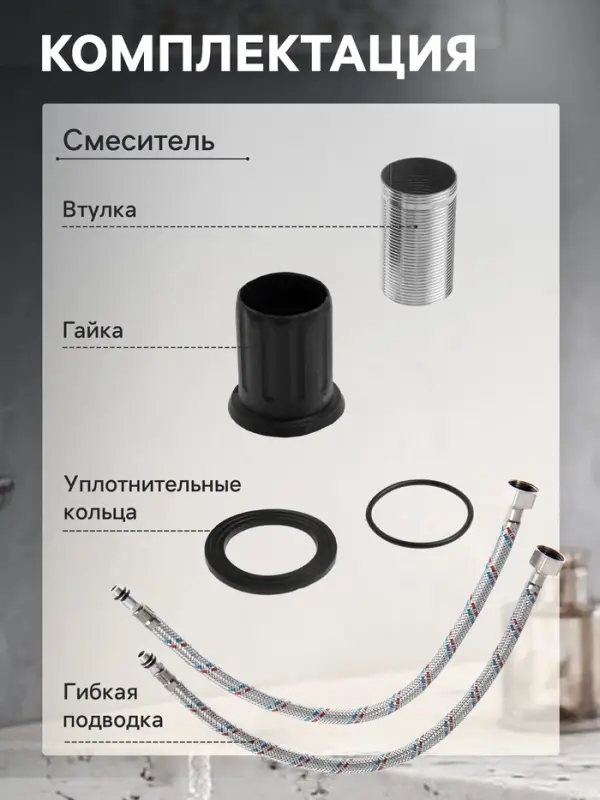 КОМПЛЕКТАЦИЯ

Смеситель

Втулка

Гайка

Уплотнительные кольца

Гибкая подводка