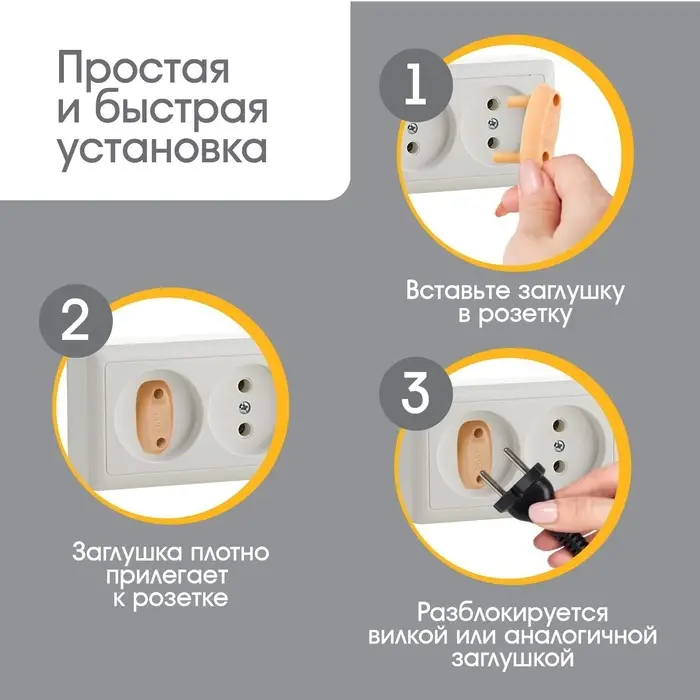 Простая и быстрая установка

1

Вставьте заглушку в розетку

2

Заглушка плотно прилегает к розетке

3

Разблокируется вилкой или аналогичной заглушкой