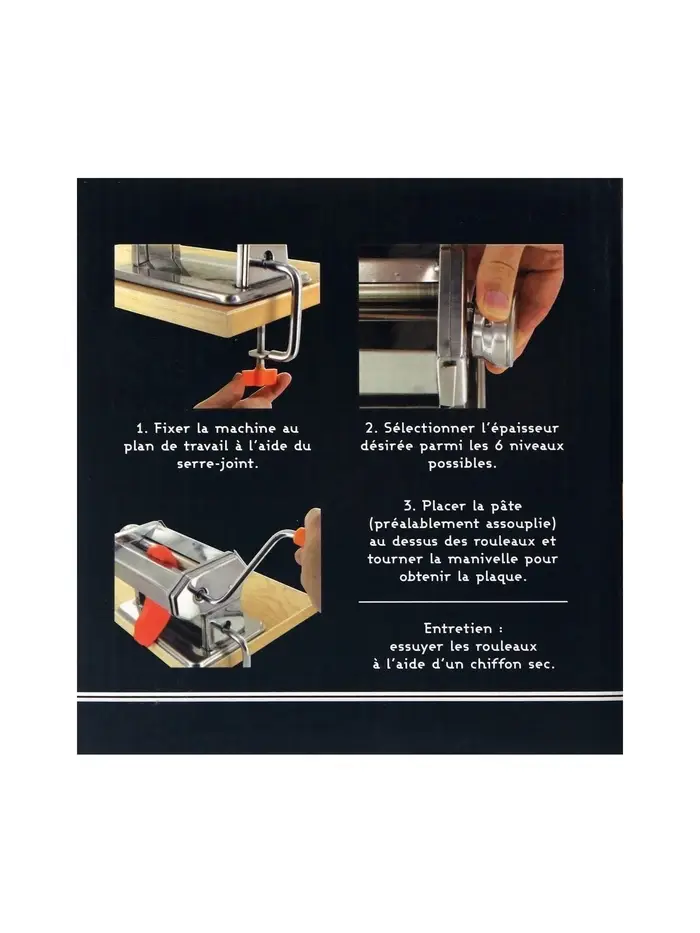 1. Fixer la machine au plan de travail à l'aide du serre-joint.

2. Sélectionner l'épaisseur désirée parmi les 6 niveaux possibles.

3. Placer la pâte (préalablement assouplie) au dessus des rouleaux et tourner la manivelle pour obtenir la plaque.

Entretien :
essuyer les rouleaux à l'aide d'un chiffon sec.