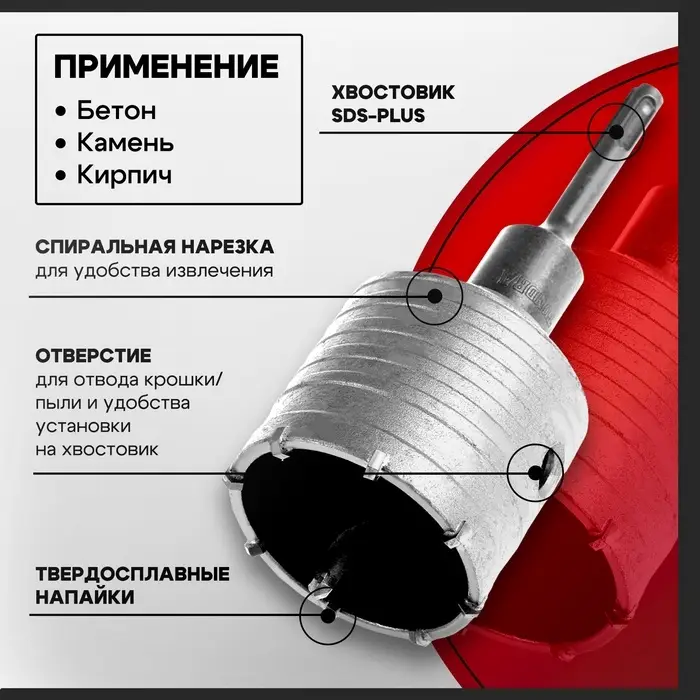 ПРИМЕНЕНИЕ
• Бетон
• Камень
• Кирпич

ХВОСТОВИК SDS-PLUS

СПИРАЛЬНАЯ НАРЕЗКА
для удобства извлечения

ОТВЕРСТИЕ
для отвода крошки/ пыли и удобства установки на хвостовик

ТВЕРДОСПЛАВНЫЕ НАПАЙКИ