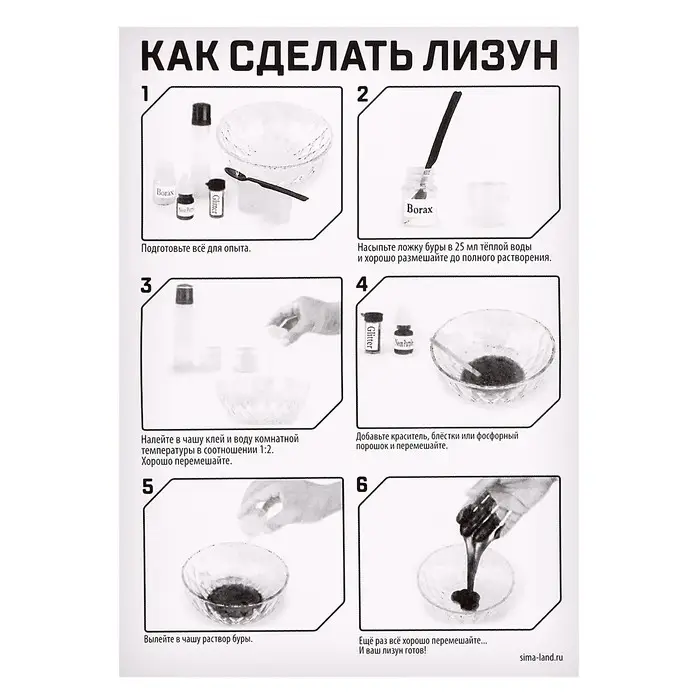 КАК СДЕЛАТЬ ЛИЗУН

1

Borax
Neon Purple
Glitter

Подготовьте всё для опыта.

2

Borax

Насыпьте ложку буры в 25 мл тёплой воды и хорошо размешайте до полного растворения.

3

Налейте в чашу клей и воду комнатной температуры в соотношении 1:2. Хорошо перемешайте.

4

Glitter
Neon Purple

Добавьте краситель, блёстки или фосфорный порошок и перемешайте.

5

Вылейте в чашу раствор буры.

6

Ещё раз всё хорошо перемешайте... И ваш лизун готов!

sima-land.ru