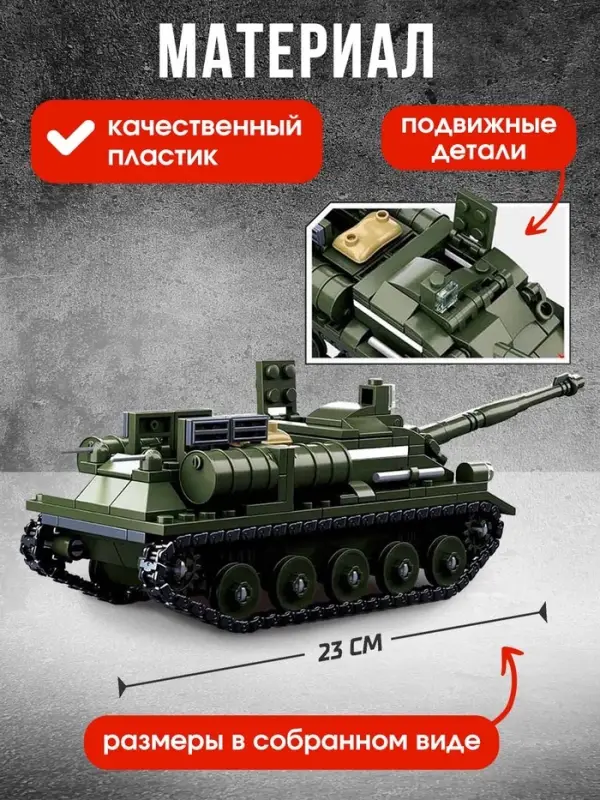 МАТЕРИАЛ

качественный пластик

подвижные детали

23 СМ

размеры в собранном виде