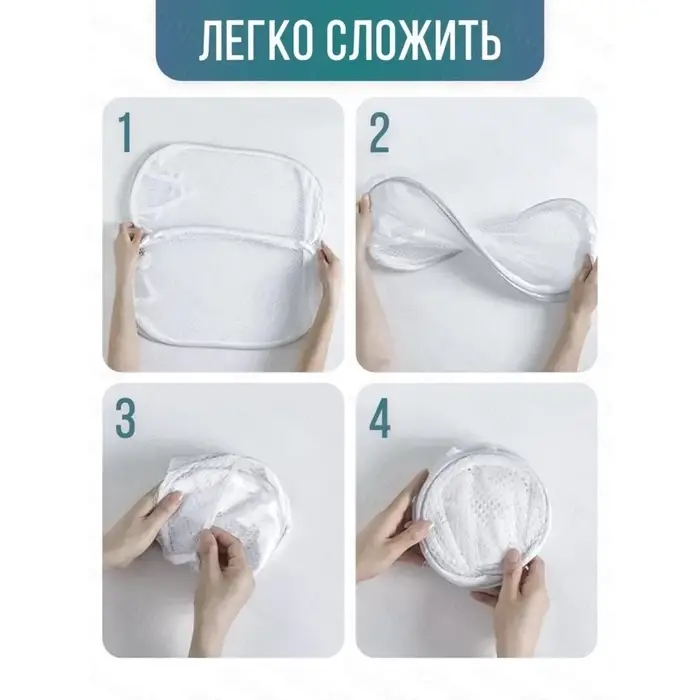 ЛЕГКО СЛОЖИТЬ

1

2

3

4