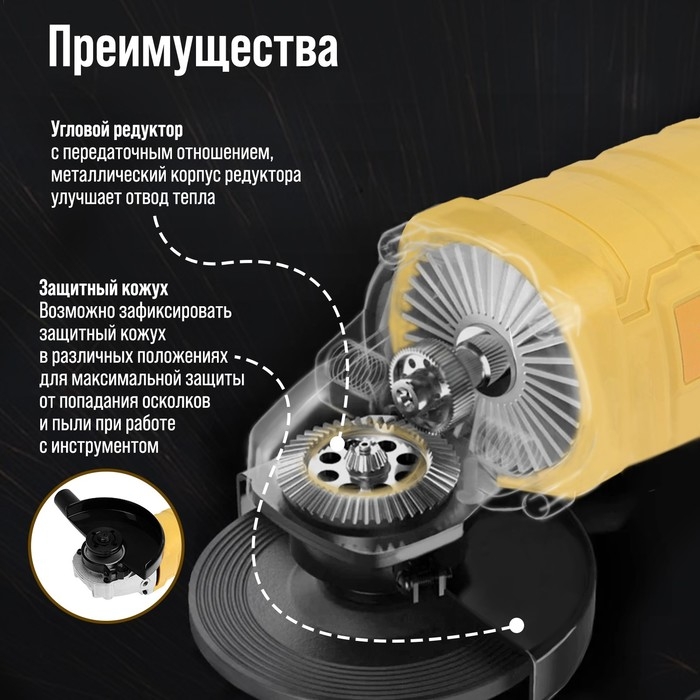 Преимущества

Угловой редуктор
с передаточным отношением, металлический корпус редуктора улучшает отвод тепла

Защитный кожух
Возможно зафиксировать защитный кожух в различных положениях для максимальной защиты от попадания осколков и пыли при работе с инструментом