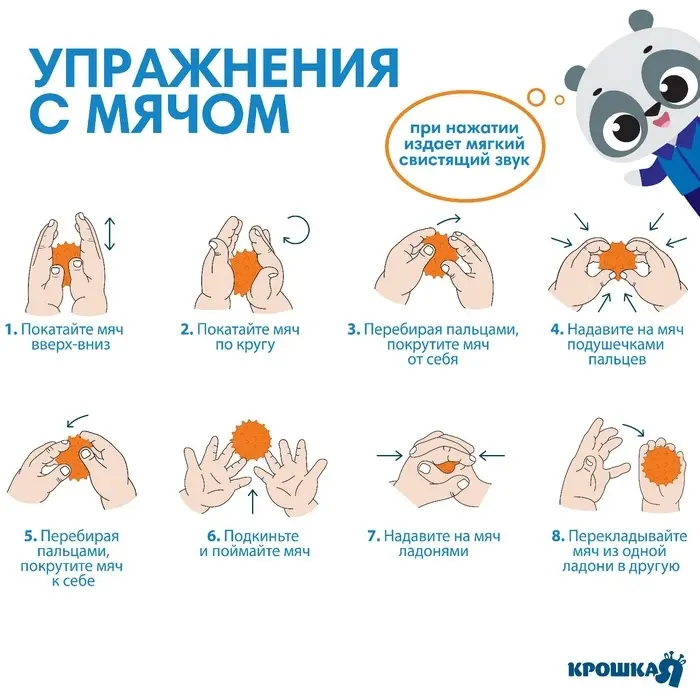 УПРАЖНЕНИЯ С МЯЧОМ

при нажатии издает мягкий свистящий звук

1. Покатайте мяч вверх-вниз

2. Покатайте мяч по кругу

3. Перебирая пальцами, покрутите мяч от себя

4. Надавите на мяч подушечками пальцев

5. Перебирая пальцами, покрутите мяч к себе

6. Подкиньте и поймайте мяч

7. Надавите на мяч ладонями

8. Перекладывайте мяч из одной ладони в другую

КРОШКА Я