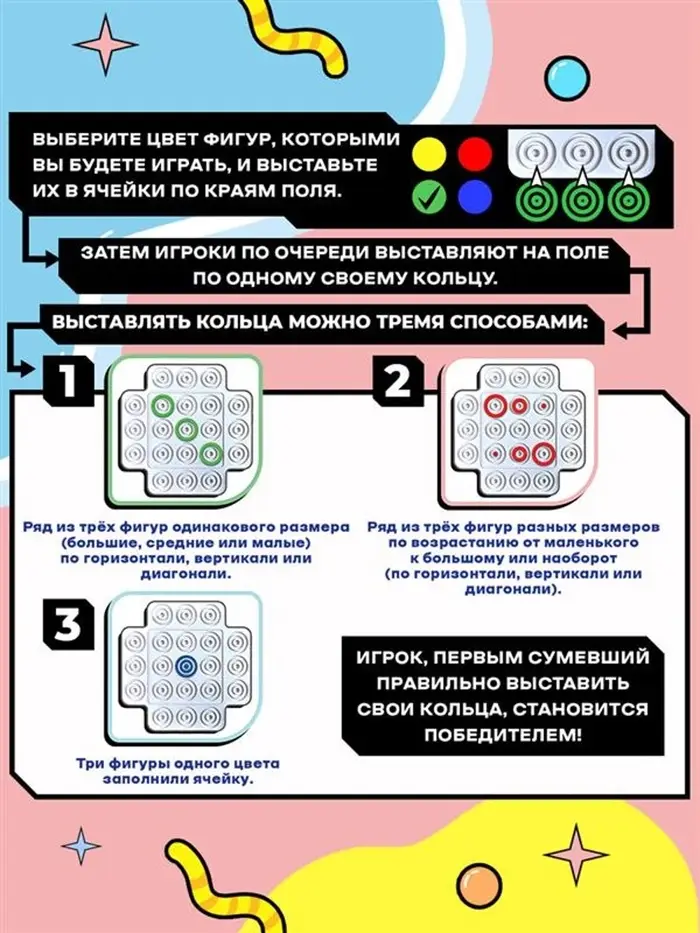 ВЫБЕРИТЕ ЦВЕТ ФИГУР, КОТОРЫМИ ВЫ БУДЕТЕ ИГРАТЬ, И ВЫСТАВЬТЕ ИХ В ЯЧЕЙКИ ПО КРАЯМ ПОЛЯ.

ЗАТЕМ ИГРОКИ ПО ОЧЕРЕДИ ВЫСТАВЛЯЮТ НА ПОЛЕ ПО ОДНОМУ СВОЕМУ КОЛЬЦУ.

ВЫСТАВЛЯТЬ КОЛЬЦА МОЖНО ТРЕМЯ СПОСОБАМИ:

1

Ряд из трёх фигур одинакового размера (большие, средние или малые) по горизонтали, вертикали или диагонали.

2

Ряд из трёх фигур разных размеров по возрастанию от маленького к большому или наоборот (по горизонтали, вертикали или диагонали).

3

Три фигуры одного цвета заполнили ячейку.

ИГРОК, ПЕРВЫМ СУМЕВШИЙ ПРАВИЛЬНО ВЫСТАВИТЬ СВОИ КОЛЬЦА, СТАНОВИТСЯ ПОБЕДИТЕЛЕМ!