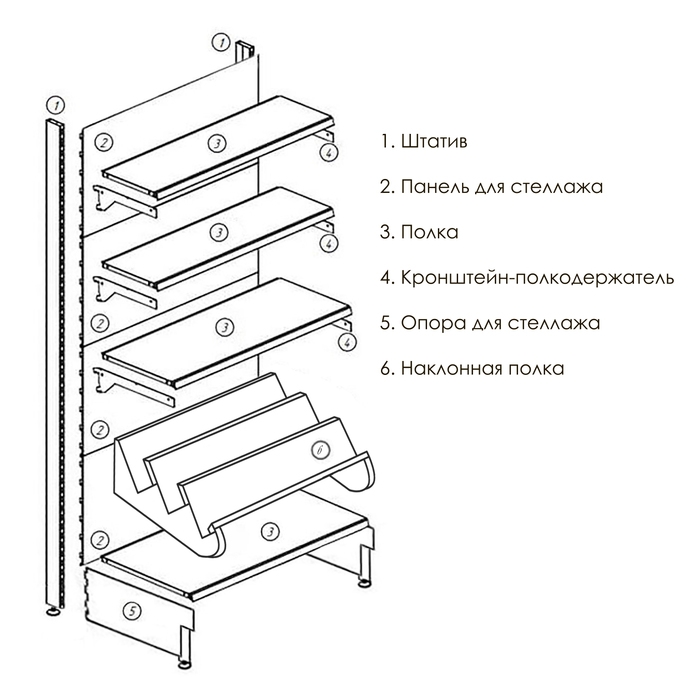 1
1
2
3
4
3
4
2
3
4
2
6
2
3
5

1. Штатив

2. Панель для стеллажа

3. Полка

4. Кронштейн-полкодержатель

5. Опора для стеллажа

6. Наклонная полка