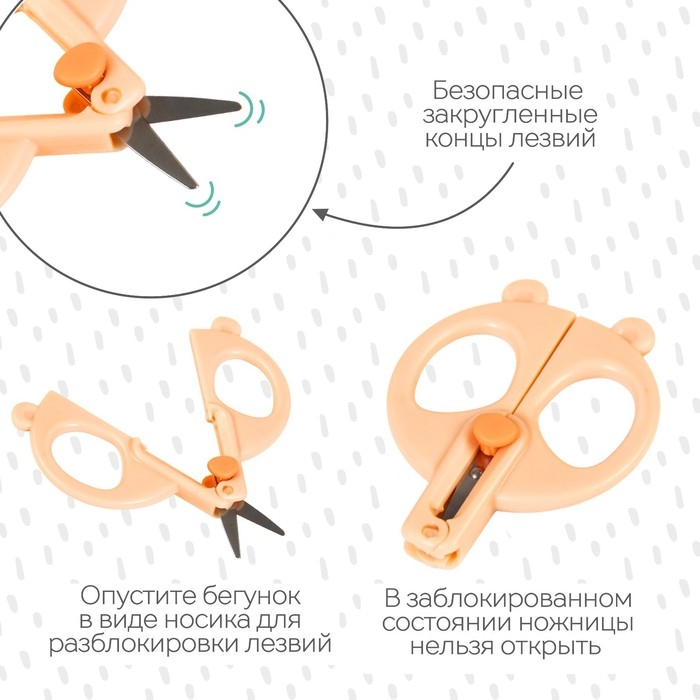 Безопасные закругленные концы лезвий

Опустите бегунок в виде носика для разблокировки лезвий

В заблокированном состоянии ножницы нельзя открыть