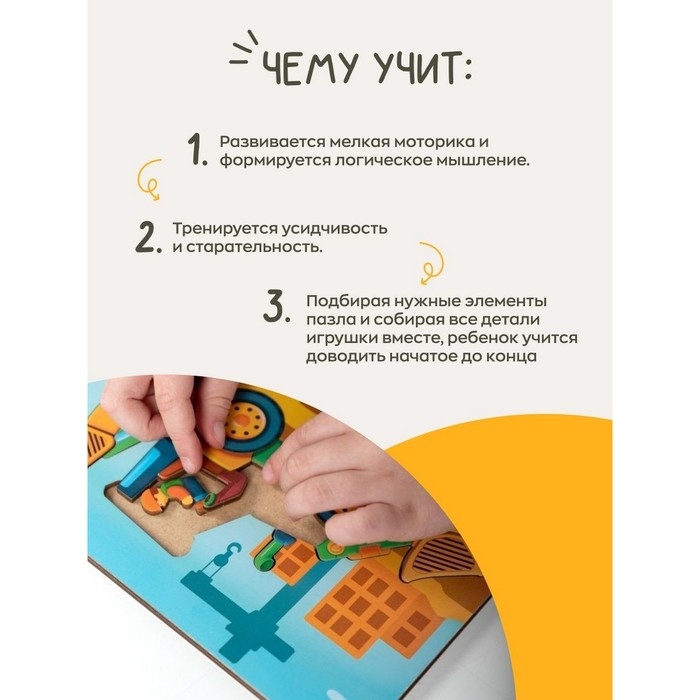 ЧЕМУ УЧИТ:

1. Развивается мелкая моторика и формируется логическое мышление.

2. Тренируется усидчивость и старательность.

3. Подбирая нужные элементы пазла и собирая все детали игрушки вместе, ребенок учится доводить начатое до конца