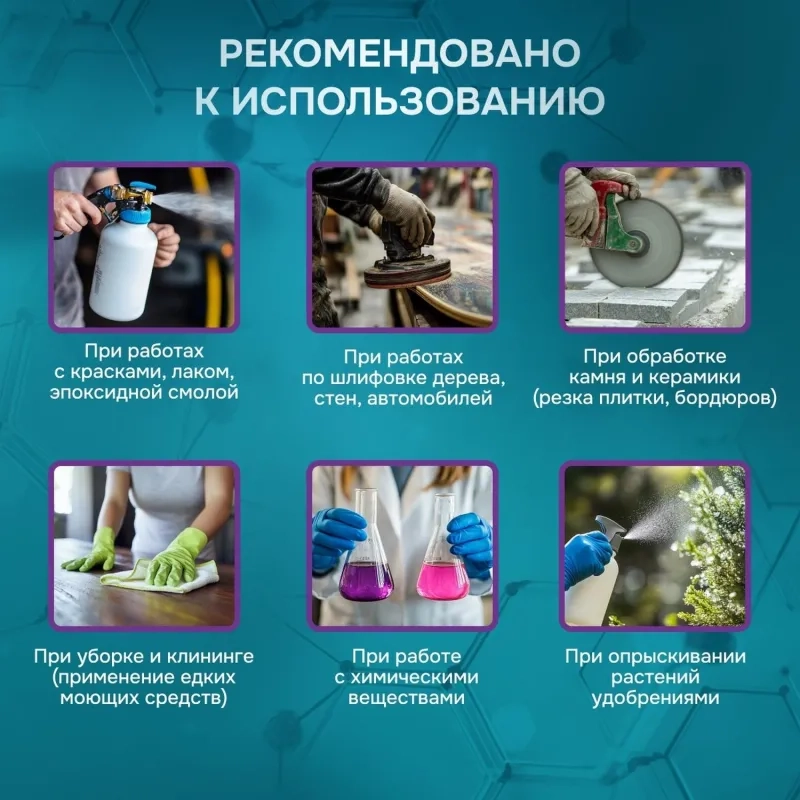 РЕКОМЕНДОВАНО
К ИСПОЛЬЗОВАНИЮ

При работах с красками, лаком, эпоксидной смолой

При работах по шлифовке дерева, стен, автомобилей

При обработке камня и керамики (резка плитки, бордюров)

При уборке и клининге (применение едких моющих средств)

При работе с химическими веществами

При опрыскивании растений удобрениями