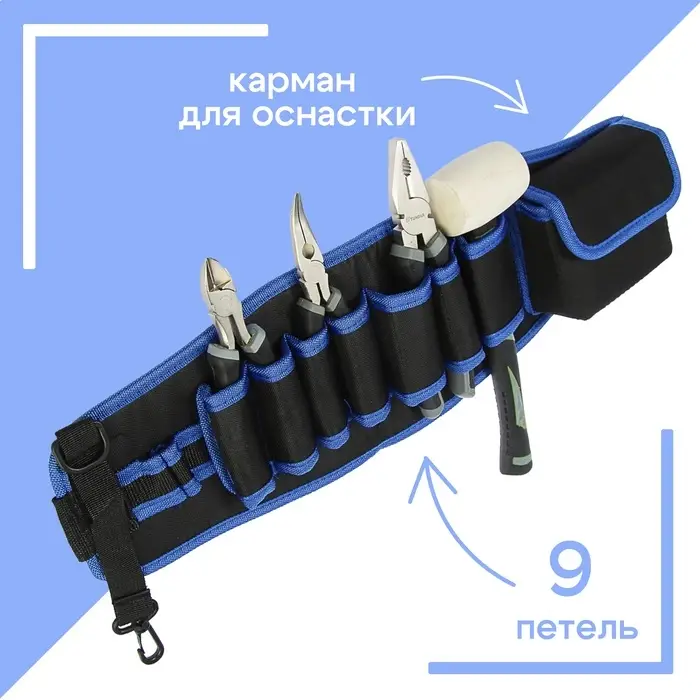 карман для оснастки

9 петель