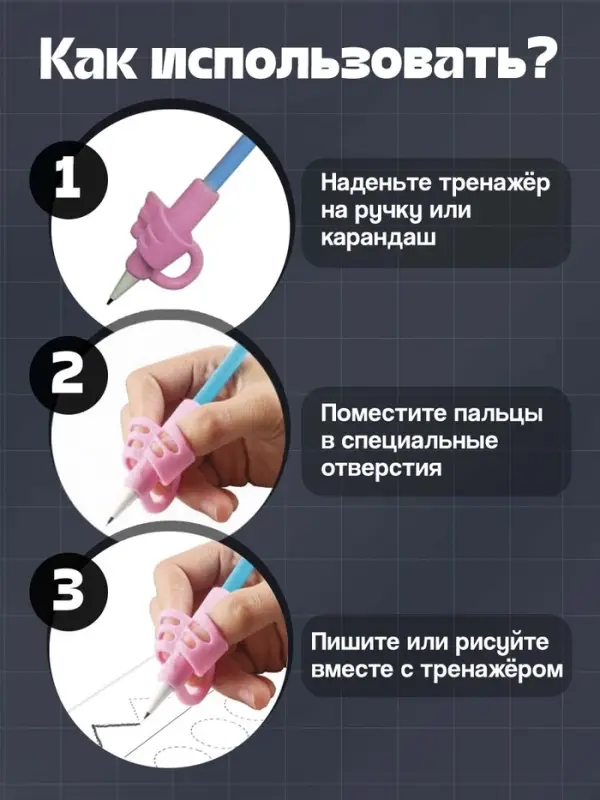 Как использовать?

1

Наденьте тренажёр на ручку или карандаш

2

Поместите пальцы в специальные отверстия

3

Пишите или рисуйте вместе с тренажёром