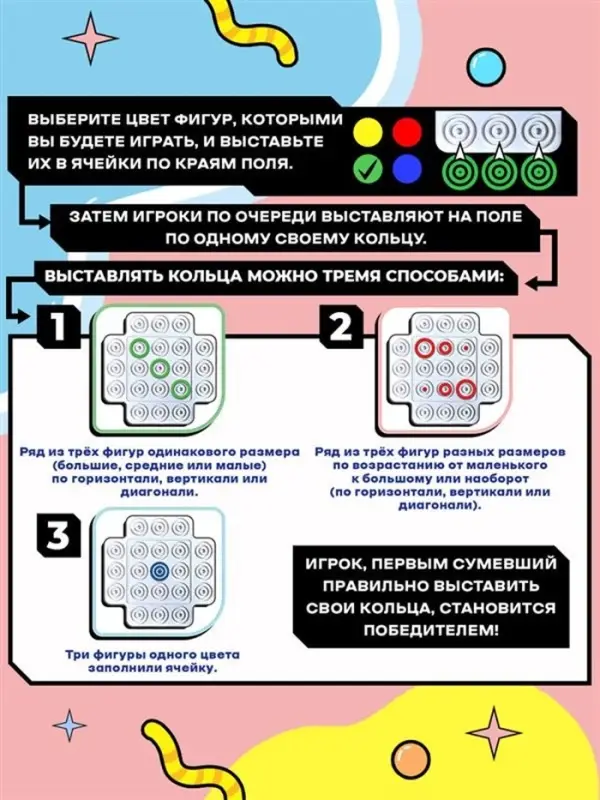 ВЫБЕРИТЕ ЦВЕТ ФИГУР, КОТОРЫМИ ВЫ БУДЕТЕ ИГРАТЬ, И ВЫСТАВЬТЕ ИХ В ЯЧЕЙКИ ПО КРАЯМ ПОЛЯ.

ЗАТЕМ ИГРОКИ ПО ОЧЕРЕДИ ВЫСТАВЛЯЮТ НА ПОЛЕ ПО ОДНОМУ СВОЕМУ КОЛЬЦУ.

ВЫСТАВЛЯТЬ КОЛЬЦА МОЖНО ТРЕМЯ СПОСОБАМИ:

1

Ряд из трёх фигур одинакового размера (большие, средние или малые) по горизонтали, вертикали или диагонали.

2

Ряд из трёх фигур разных размеров по возрастанию от маленького к большому или наоборот (по горизонтали, вертикали или диагонали).

3

Три фигуры одного цвета заполнили ячейку.

ИГРОК, ПЕРВЫМ СУМЕВШИЙ ПРАВИЛЬНО ВЫСТАВИТЬ СВОИ КОЛЬЦА, СТАНОВИТСЯ ПОБЕДИТЕЛЕМ!