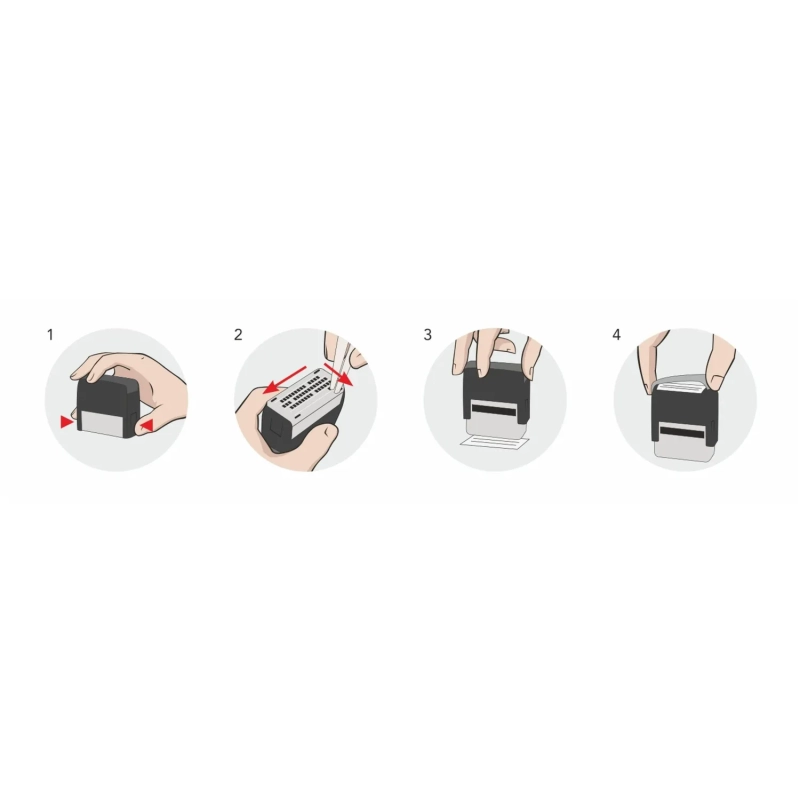 1

2

3

4