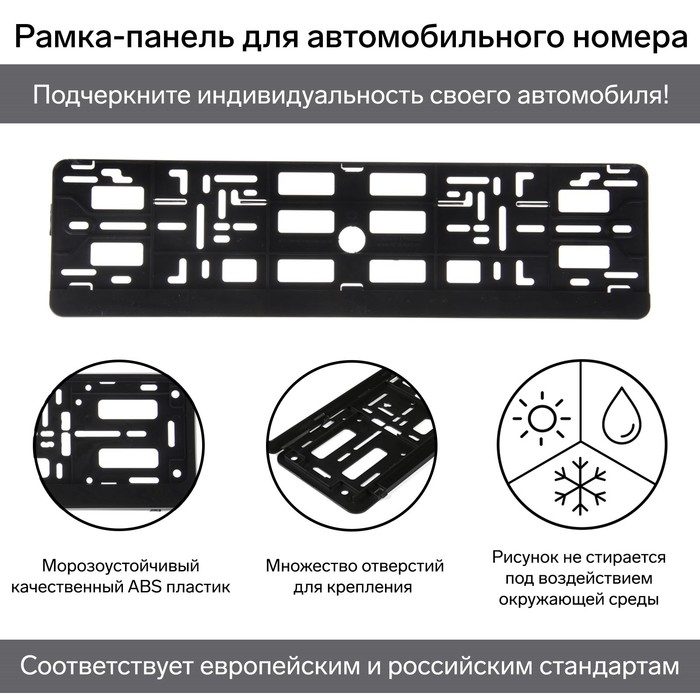 Рамка-панель для автомобильного номера

Подчеркните индивидуальность своего автомобиля!

Морозоустойчивый качественный ABS пластик

Множество отверстий для крепления

Рисунок не стирается под воздействием окружающей среды

Соответствует европейским и российским стандартам