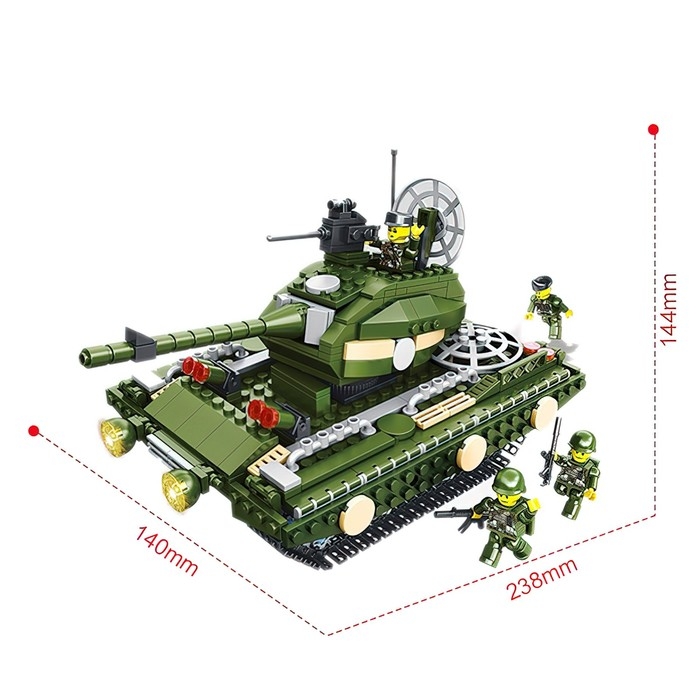 144mm

140mm

238mm