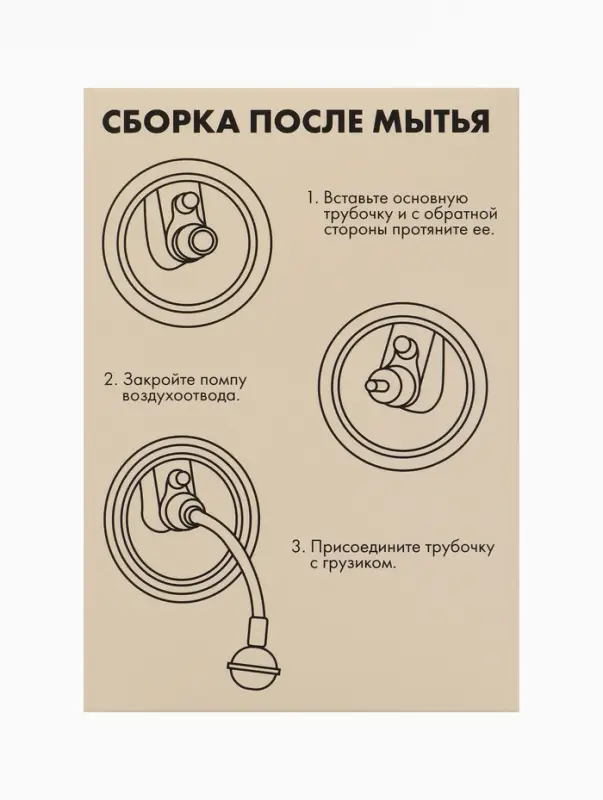 СБОРКА ПОСЛЕ МЫТЬЯ

1. Вставьте основную трубочку и с обратной стороны протяните ее.

2. Закройте помпу воздухоотвода.

3. Присоедините трубочку с грузиком.