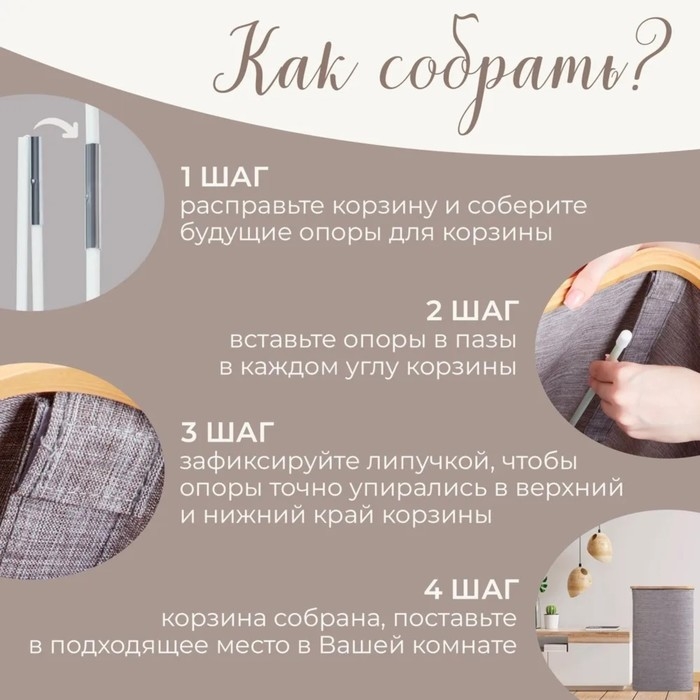 Как собрать?

1 ШАГ
расправьте корзину и соберите будущие опоры для корзины

2 ШАГ
вставьте опоры в пазы в каждом углу корзины

3 ШАГ
зафиксируйте липучкой, чтобы опоры точно упирались в верхний и нижний край корзины

4 ШАГ
корзина собрана, поставьте в подходящее место в Вашей комнате