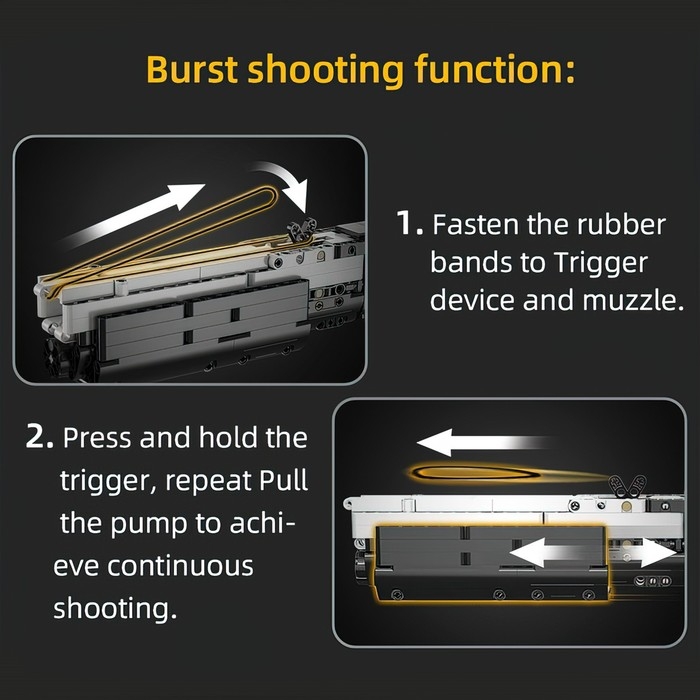 Burst shooting function:

1. Fasten the rubber bands to Trigger device and muzzle.

2. Press and hold the trigger, repeat Pull the pump to achieve continuous shooting.