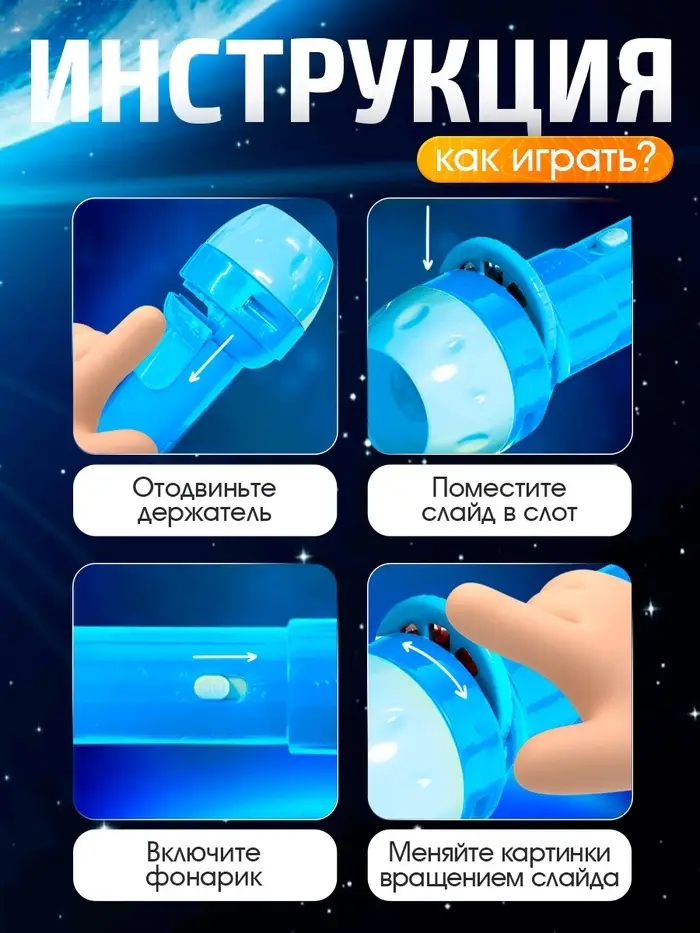 ИНСТРУКЦИЯ

как играть?

Отодвиньте держатель

Поместите слайд в слот

Включите фонарик

Меняйте картинки вращением слайда