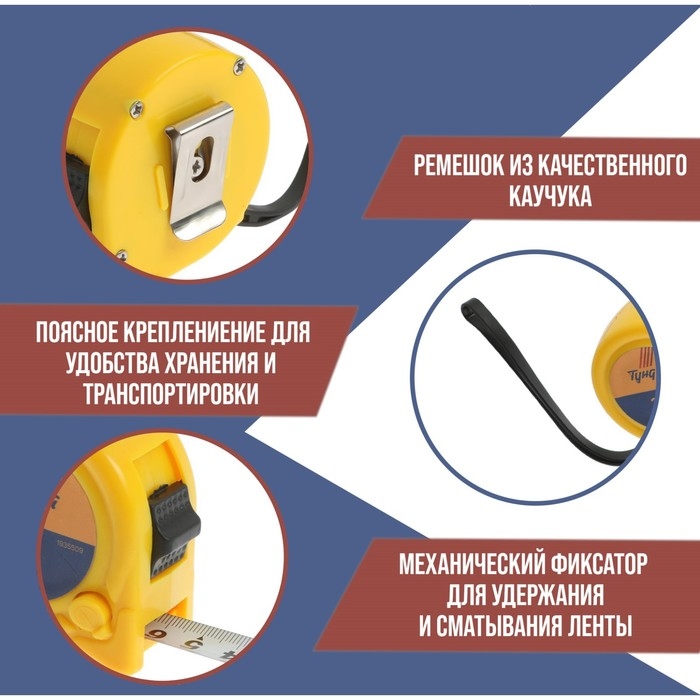 РЕМЕШОК ИЗ КАЧЕСТВЕННОГО КАУЧУКА

ПОЯСНОЕ КРЕПЛЕНИЕНИЕ ДЛЯ УДОБСТВА ХРАНЕНИЯ И ТРАНСПОРТИРОВКИ

Тунд

1935509

6
5
4

МЕХАНИЧЕСКИЙ ФИКСАТОР ДЛЯ УДЕРЖАНИЯ И СМАТЫВАНИЯ ЛЕНТЫ