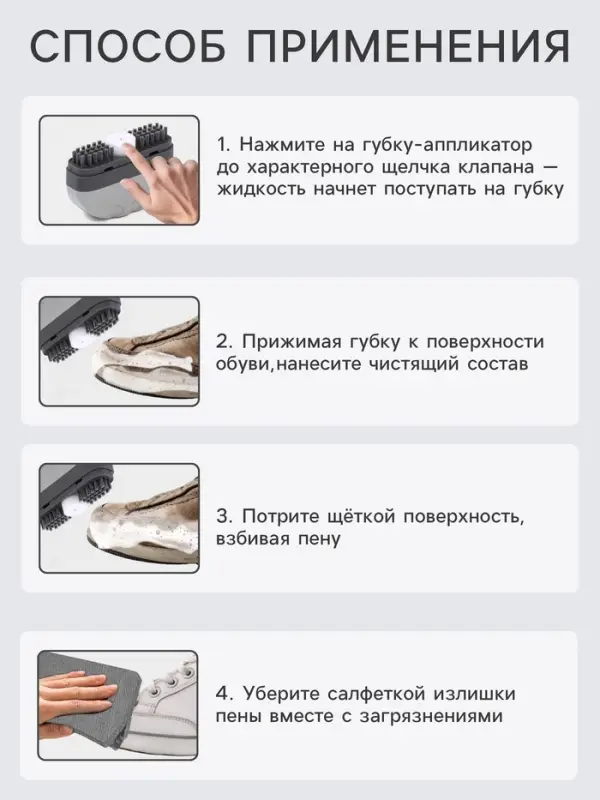 СПОСОБ ПРИМЕНЕНИЯ

1. Нажмите на губку-аппликатор до характерного щелчка клапана — жидкость начнет поступать на губку

2. Прижимая губку к поверхности обуви,нанесите чистящий состав

3. Потрите щёткой поверхность, взбивая пену

4. Уберите салфеткой излишки пены вместе с загрязнениями