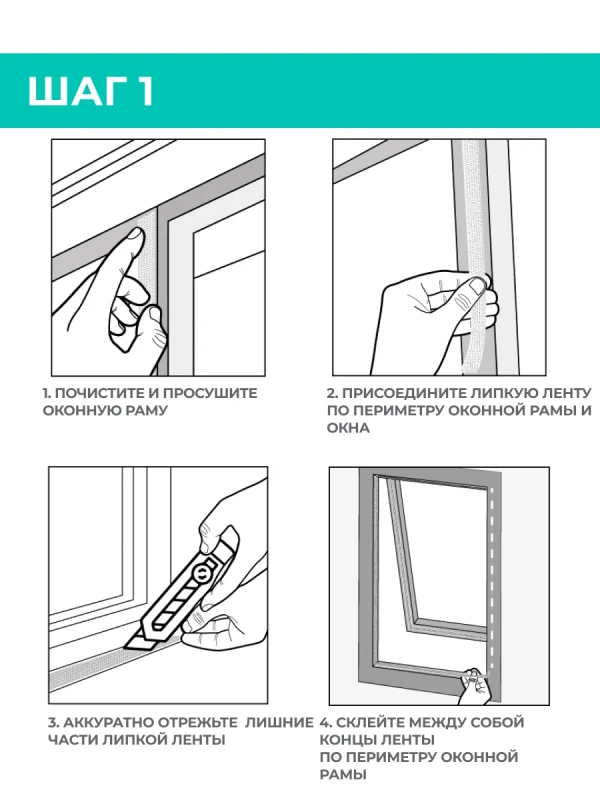 ШАГ 1

1. ПОЧИСТИТЕ И ПРОСУШИТЕ ОКОННУЮ РАМУ

2. ПРИСОЕДИНИТЕ ЛИПКУЮ ЛЕНТУ ПО ПЕРИМЕТРУ ОКОННОЙ РАМЫ И ОКНА

3. АККУРАТНО ОТРЕЖЬТЕ ЛИШНИЕ ЧАСТИ ЛИПКОЙ ЛЕНТЫ

4. СКЛЕЙТЕ МЕЖДУ СОБОЙ КОНЦЫ ЛЕНТЫ ПО ПЕРИМЕТРУ ОКОННОЙ РАМЫ