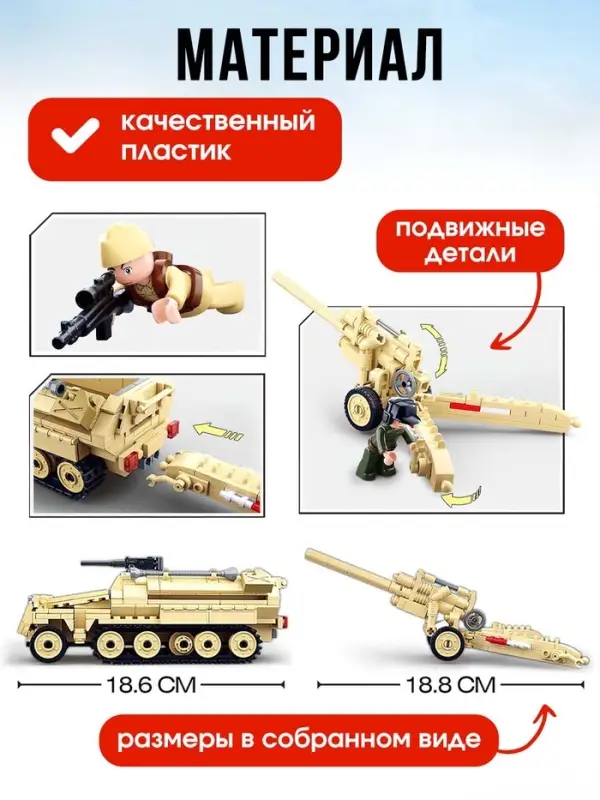 МАТЕРИАЛ

качественный пластик

подвижные детали

18.6 CM

18.8 CM

размеры в собранном виде